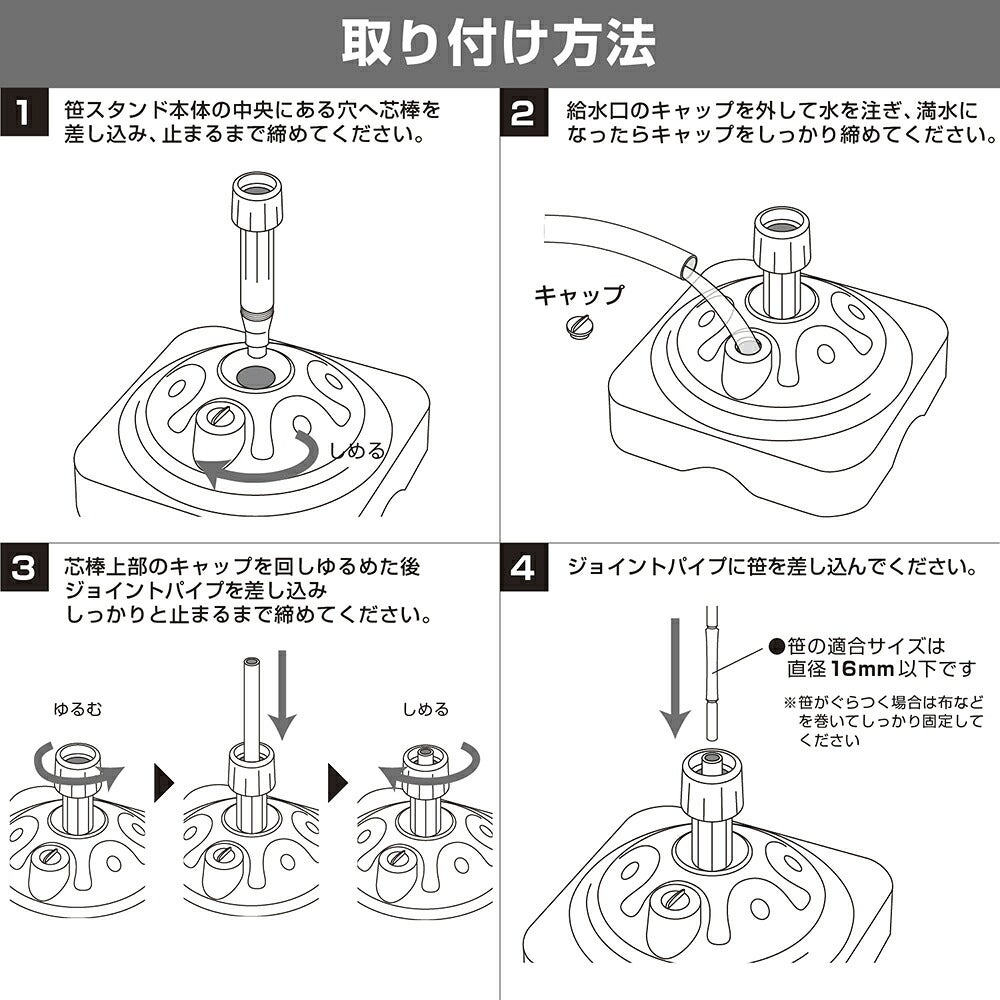 取り付け方法

1 笹スタンド本体の中央にある穴へ芯棒を差し込み、止まるまで締めてください。

しめる

2 給水口のキャップを外して水を注ぎ、満水になったらキャップをしっかり締めてください。

キャップ

3 芯棒上部のキャップを回しゆるめた後ジョイントパイプを差し込みしっかりと止まるまで締めてください。

ゆるむ

しめる

4 ジョイントパイプに笹を差し込んでください。

●笹の適合サイズは直径16mm以下です

※笹がぐらつく場合は布などを巻いてしっかり固定してください