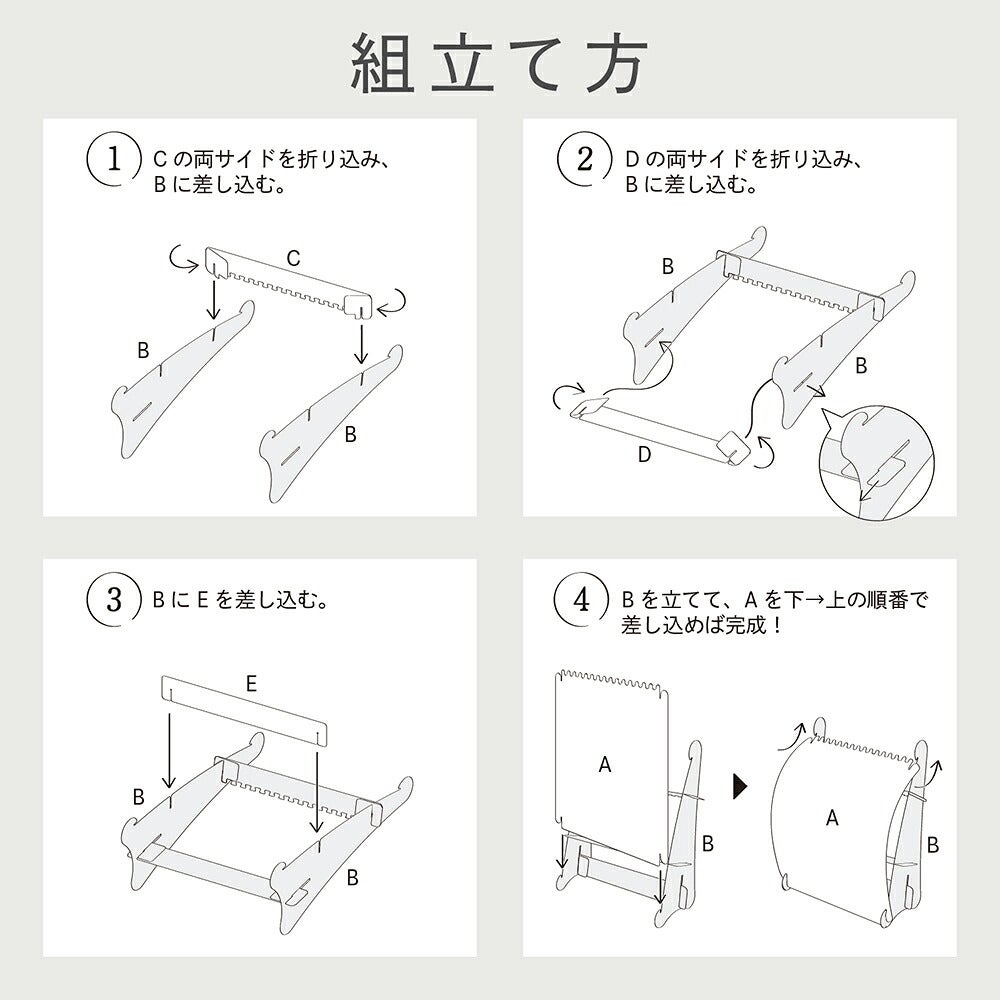 組立て方

1 Cの両サイドを折り込み、Bに差し込む。

C
B
B

2 Dの両サイドを折り込み、Bに差し込む。

B
B
D

3 BにEを差し込む。

E
B
B

4 Bを立てて、Aを下→上の順番で差し込めば完成！

A
B
A
B